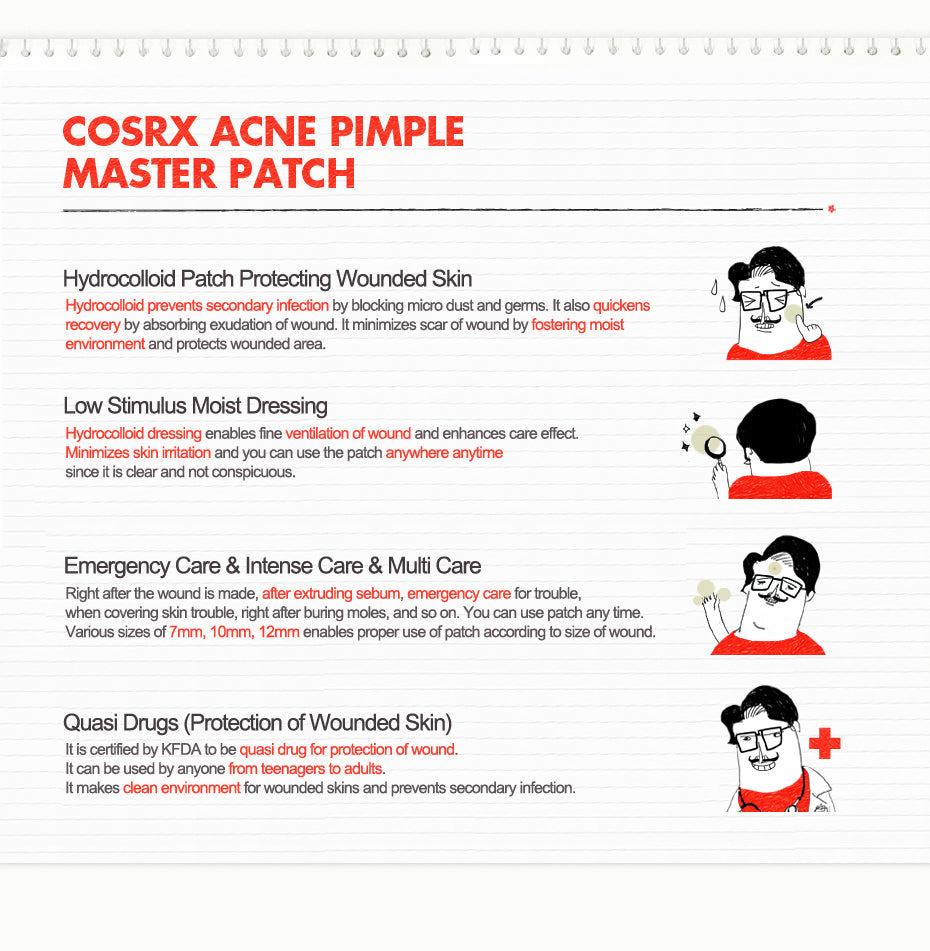 COSRX ACNE PIMPLE MASTER PATCH

Hydrocolloid Patch Protecting Wounded Skin

Hydrocolloid prevents secondary infection by blocking micro dust and germs. It also quickens recovery by absorbing exudation of wound. It minimizes scar of wound by fostering moist environment and protects wounded area.

Low Stimulus Moist Dressing

Hydrocolloid dressing enables fine ventilation of wound and enhances care effect. Minimizes skin irritation and you can use the patch anywhere anytime since it is clear and not conspicuous.

Emergency Care & Intense Care & Multi Care

Right after the wound is made, after extruding sebum, emergency care for trouble, when covering skin trouble, right after buring moles, and so on. You can use patch any time. Various sizes of 7mm, 10mm, 12mm enables proper use of patch according to size of wound.

Quasi Drugs (Protection of Wounded Skin)

It is certified by KFDA to be quasi drug for protection of wound. It can be used by anyone from teenagers to adults. It makes clean environment for wounded skins and prevents secondary infection.